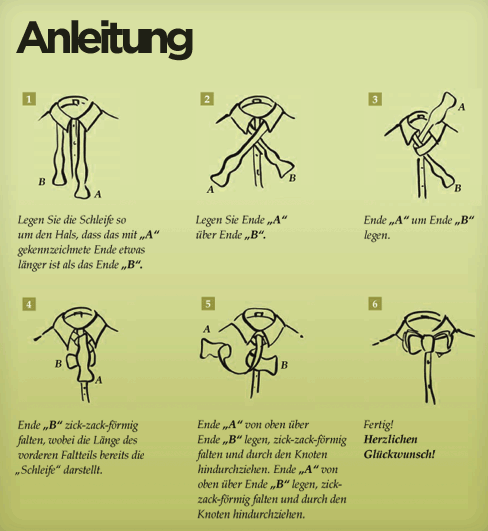 Anleitung

1

B

A

Legen Sie die Schleife so um den Hals, dass das mit „A“ gekennzeichnete Ende etwas länger ist als das Ende „B“.

2

A

B

Legen Sie Ende „A“ über Ende „B“.

3

A

B

Ende „A“ um Ende „B“ legen.

4

B

A

Ende „B“ zick-zack-förmig falten, wobei die Länge des vorderen Faltteils bereits die „Schleife“ darstellt.

5

A

B

Ende „A“ von oben über Ende „B“ legen, zick-zack-förmig falten und durch den Knoten hindurchziehen. Ende „A“ von oben über Ende „B“ legen, zick-zack-förmig falten und durch den Knoten hindurchziehen.

6

Fertig!
Herzlichen Glückwunsch!